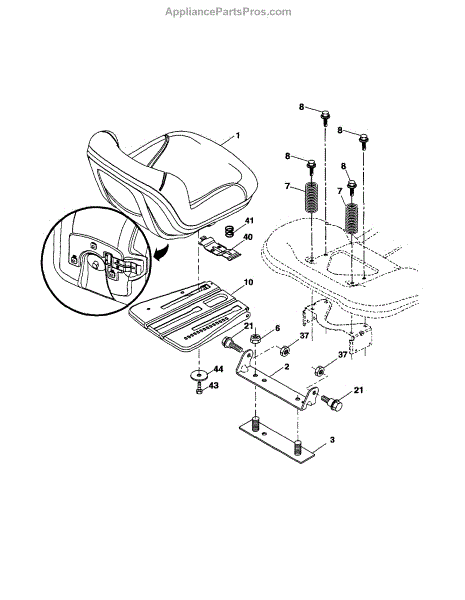 AppliancePartsPros.com

8
8
1
8
8
7
7
41
40
10
21
6
37
37
2
44
43
21
3