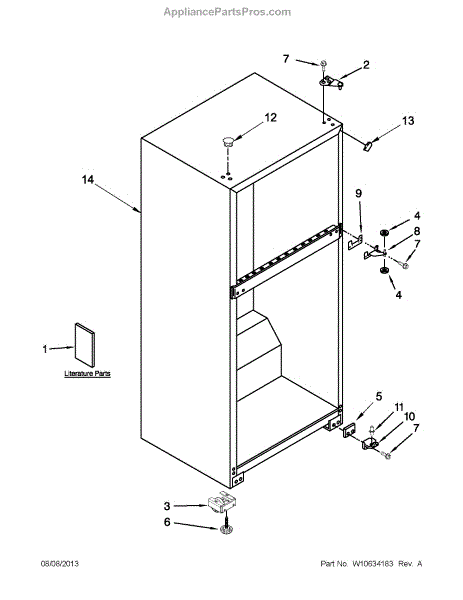 AppliancePartsPros.com

7
2
12
13
14
9
4
8
7
4
1
Literature Parts
5
11
10
7
3
6

08/08/2013
Part No. W10634183 Rev. A