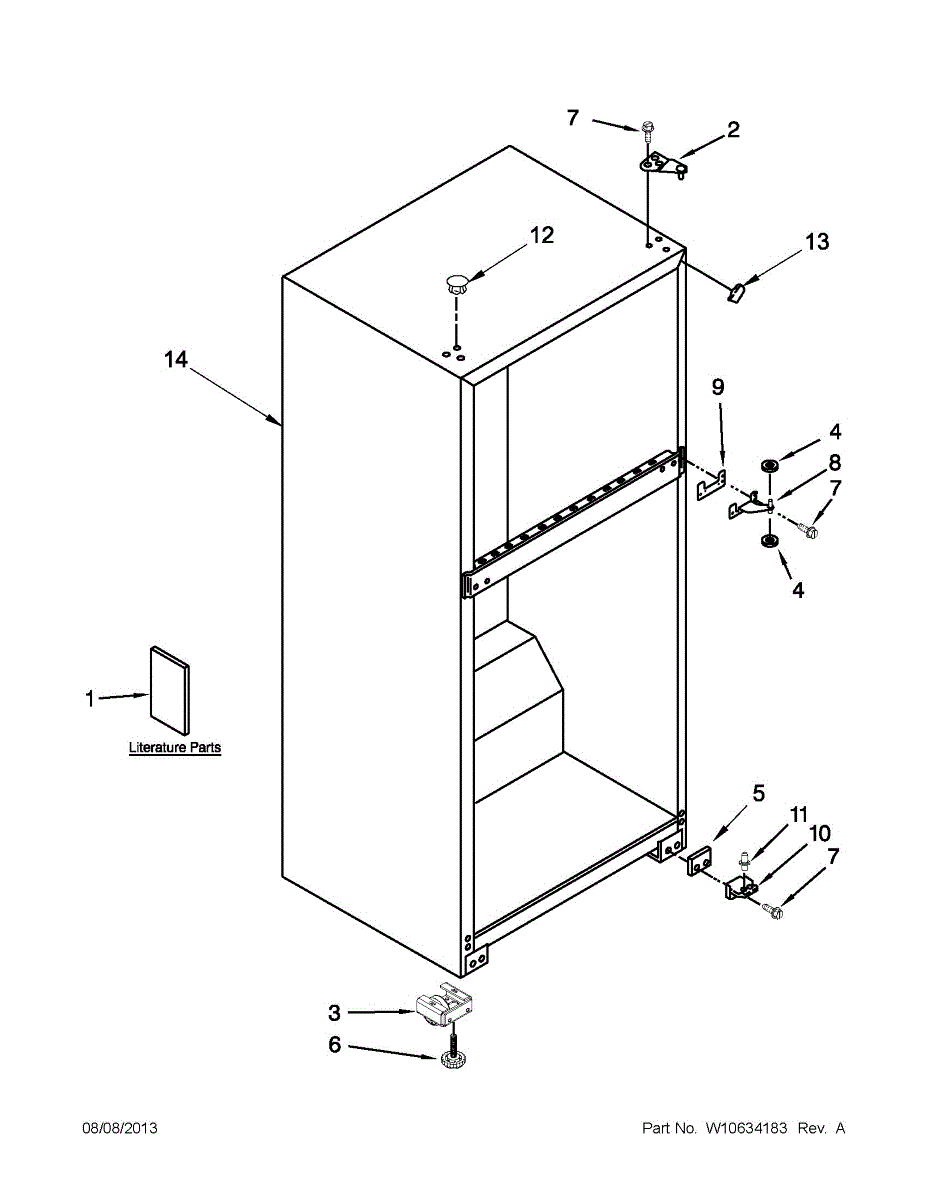 7
2
12
13
14
9
4
8
7
4
1
Literature Parts
5
11
10
7
3
6

08/08/2013

Part No. W10634183 Rev. A