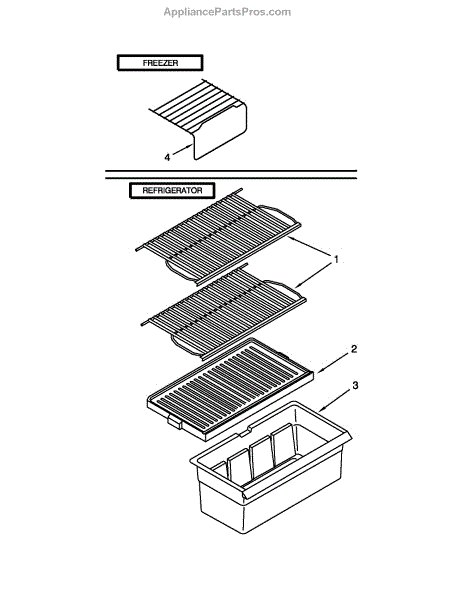 AppliancePartsPros.com

FREEZER

4

REFRIGERATOR

1

2

3