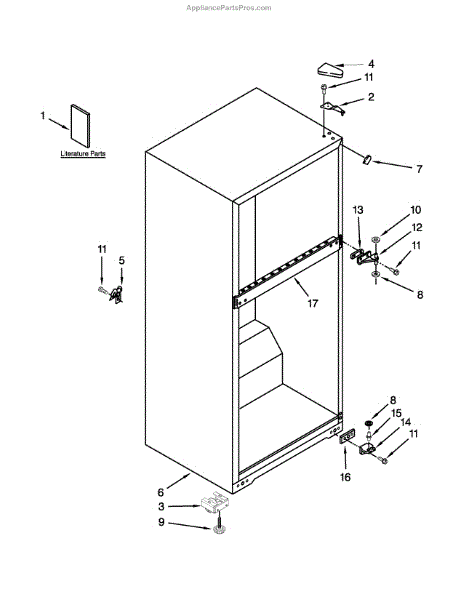 AppliancePartsPros.com

4
11
2
1
Literature Parts
7
13
10
12
11
11
5
8
17
8
15
14
11
16
6
3
9