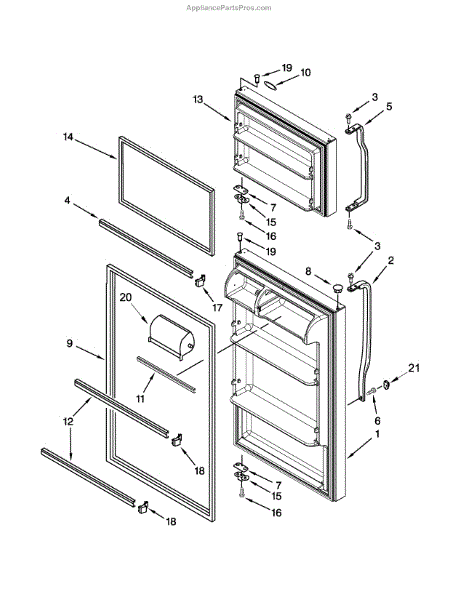 AppliancePartsPros.com

19
10
13
3
5
14
4
7
15
16
3
19
2
8
17
20
9
21
11
6
12
1
18
7
15
16
18