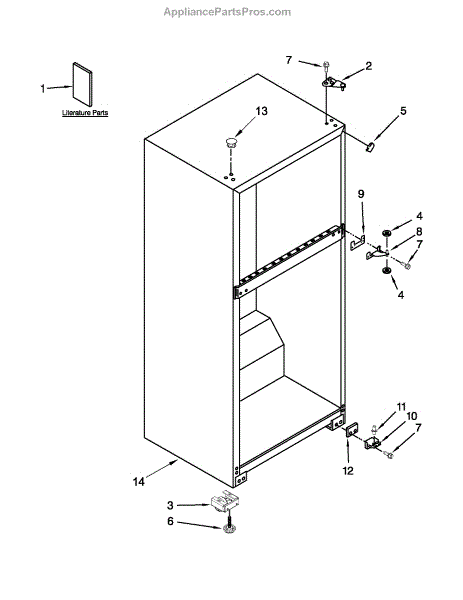 AppliancePartsPros.com

1
Literature Parts

7
2
13
5
9
4
8
7
4
11
10
7
12
14
3
6