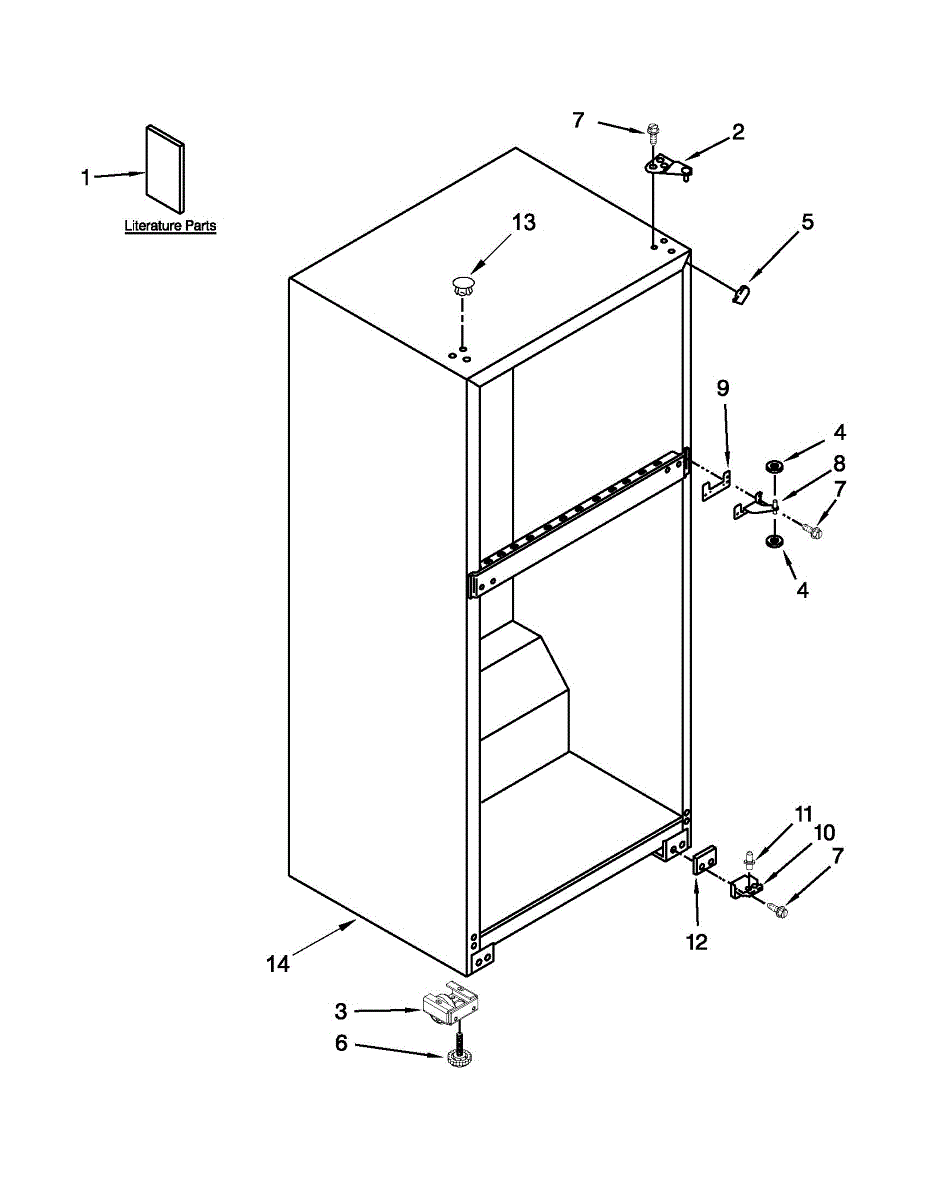 1
Literature Parts
7
2
13
5
9
4
8
7
4
11
10
7
12
14
3
6