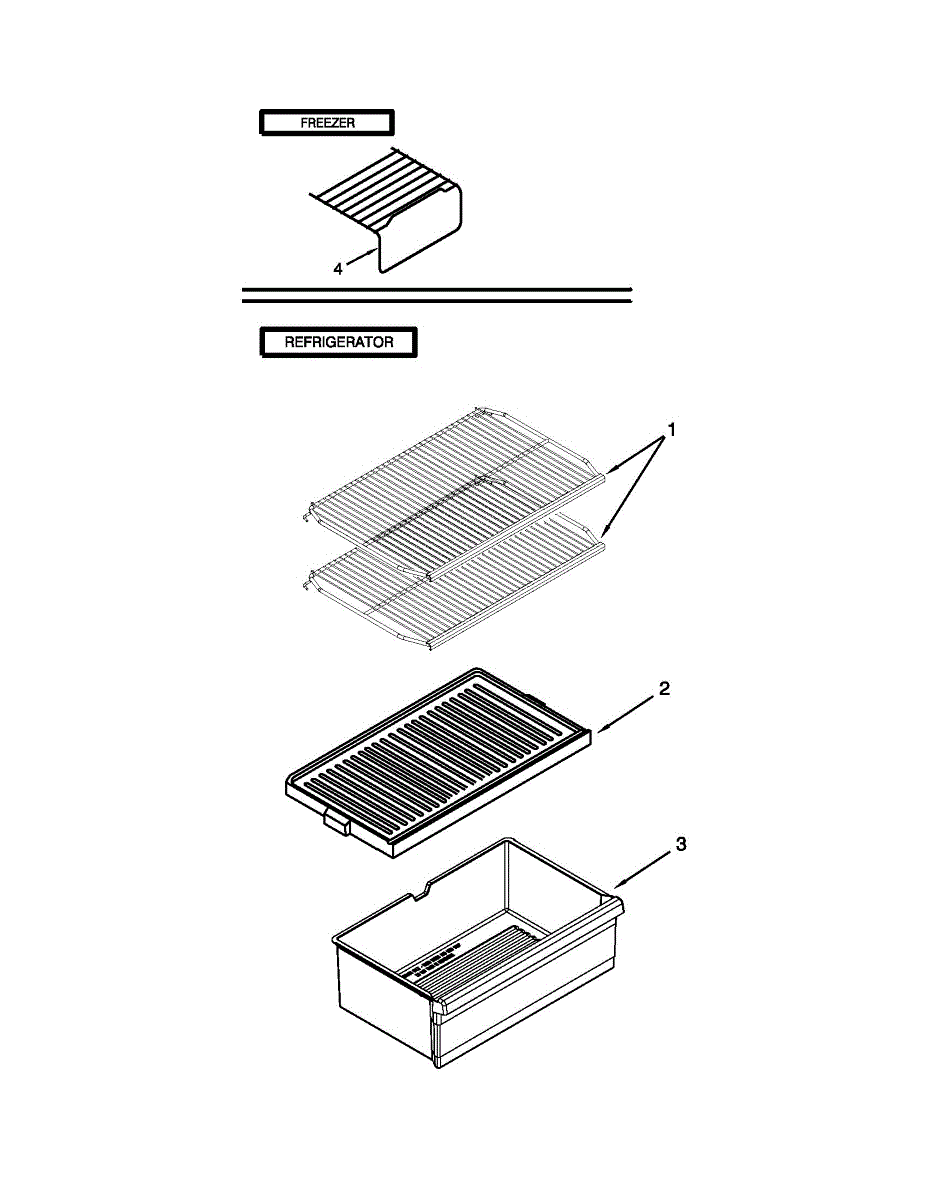 FREEZER

4

REFRIGERATOR

1

2

3