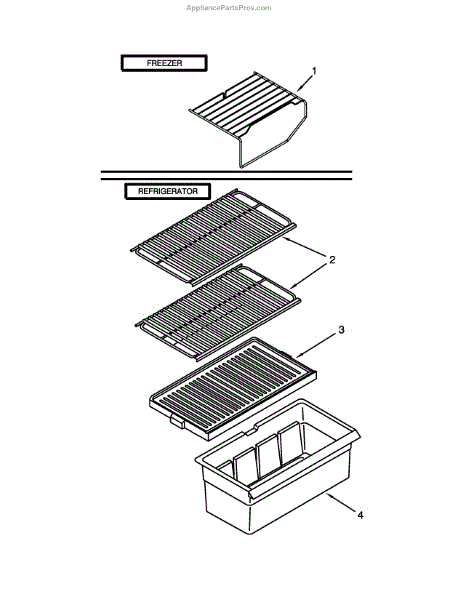 AppliancePartsPros.com

FREEZER

1

REFRIGERATOR

2

3

4