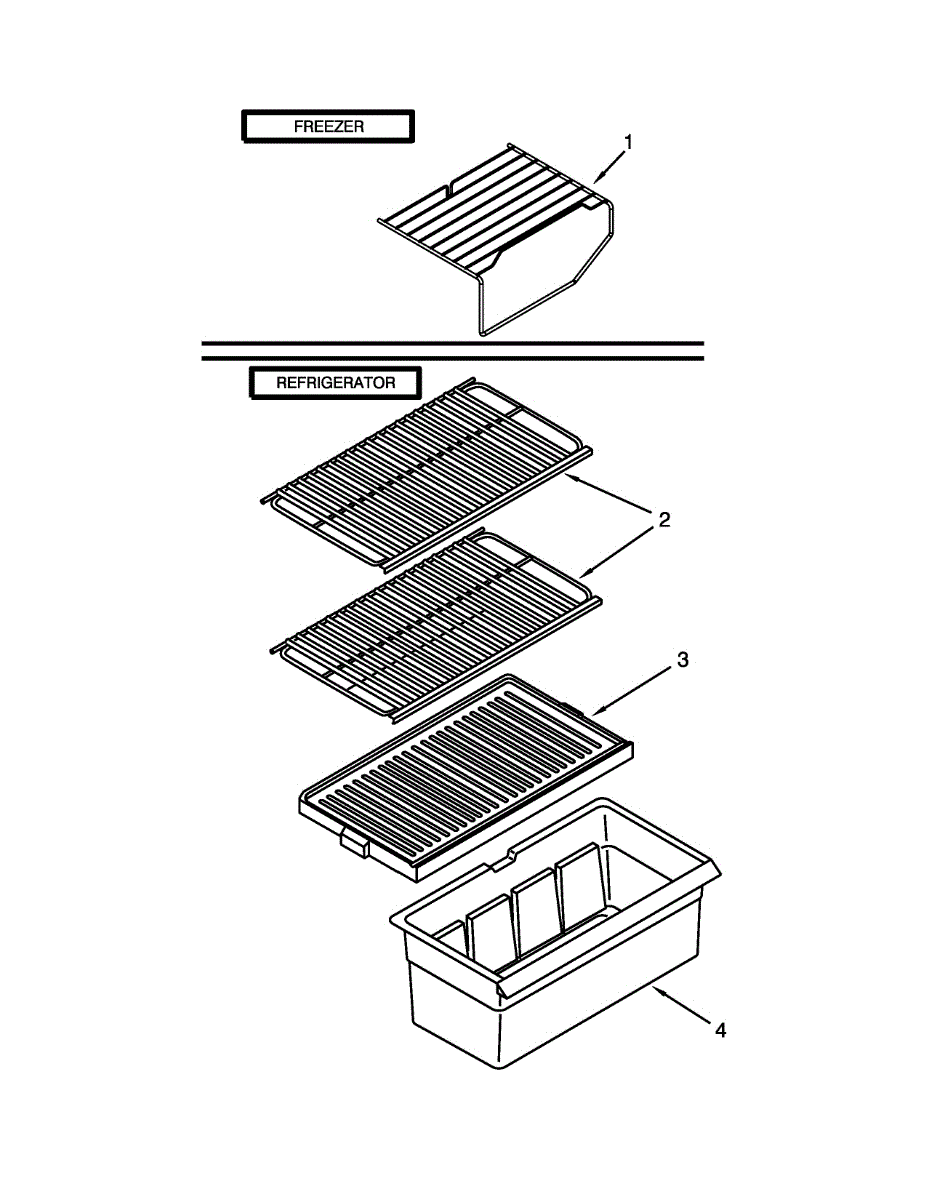 FREEZER

1

REFRIGERATOR

2

3

4