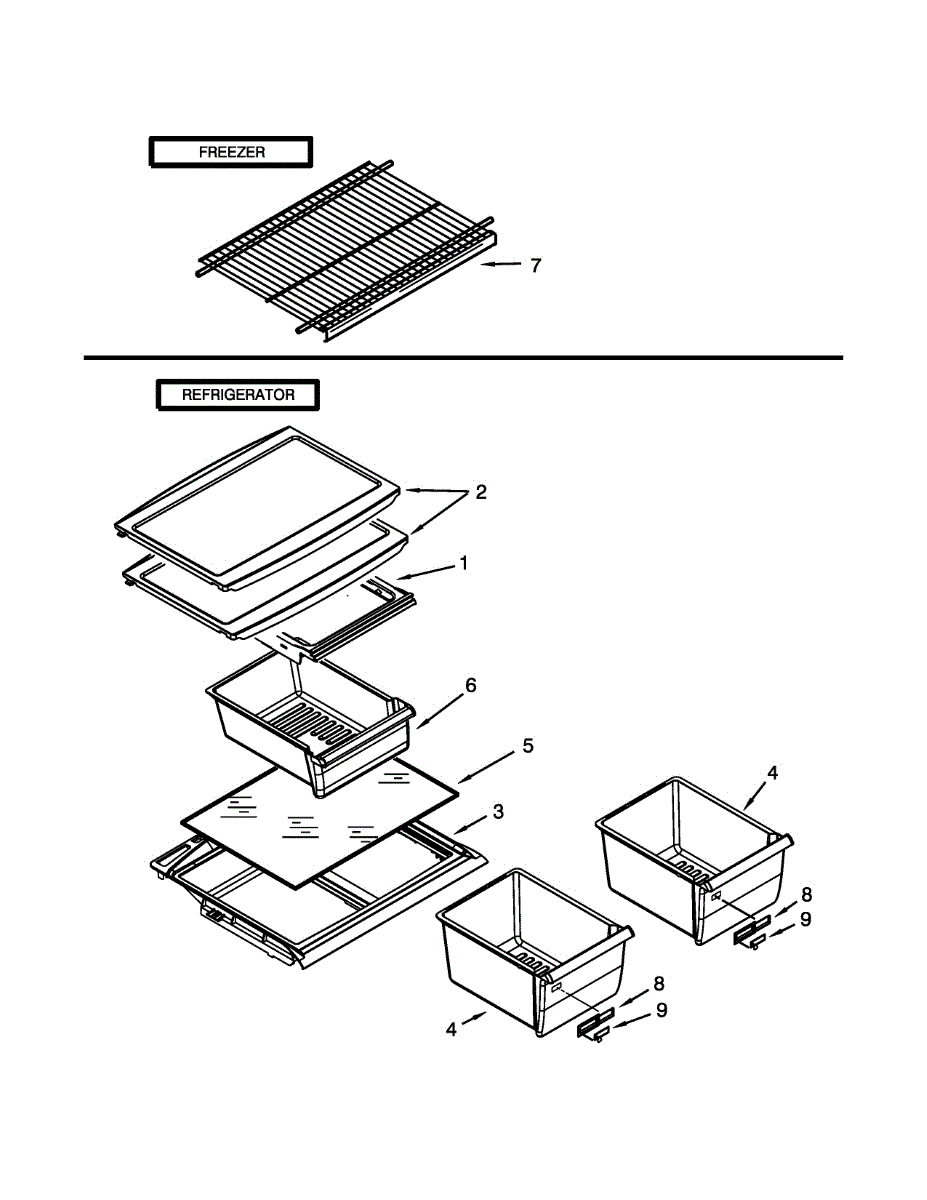 FREEZER

7

REFRIGERATOR

2

1

6

5

3

4

8

9

8

9

4