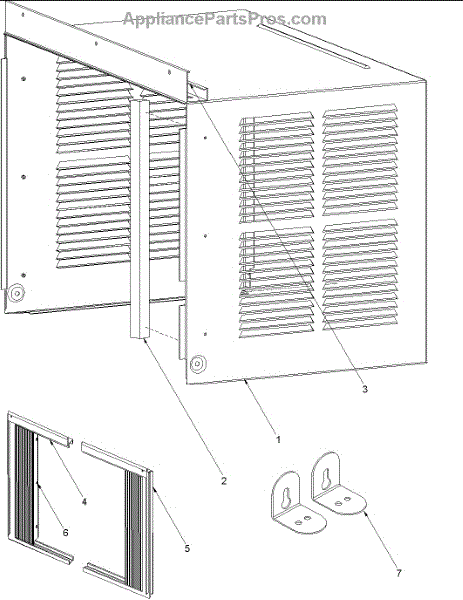 AppliancePartsPros.com

3

1

2

4

6

5

7