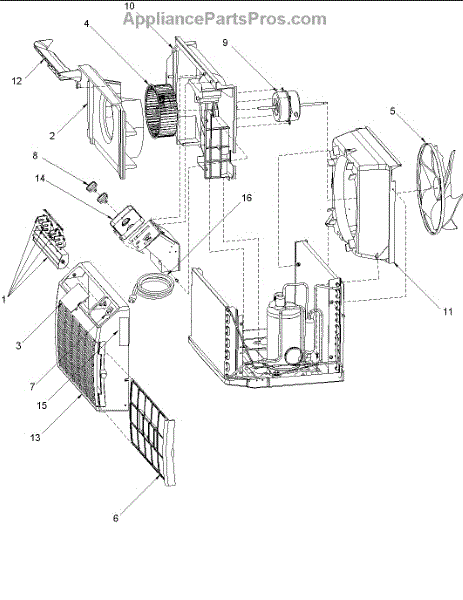 AppliancePartsPros.com

10
4
9
12
2
5
8
14
16
1
11
3
7
15
13
6