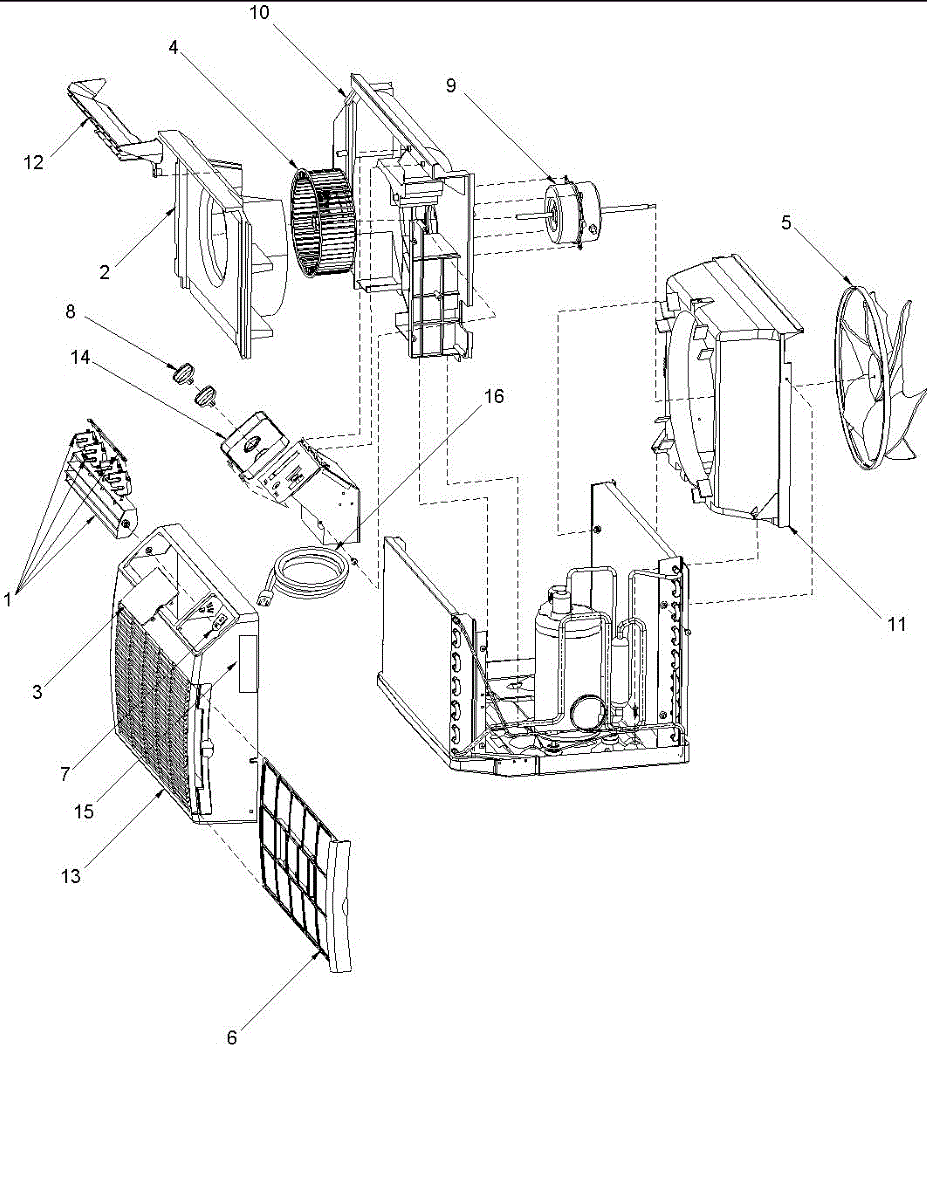 10
4
9
12
2
5
8
14
16
1
3
11
7
15
13
6