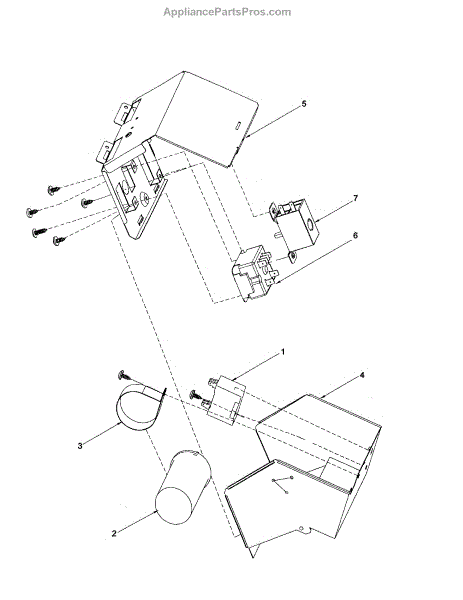 AppliancePartsPros.com

5

7

6

1

4

3

2