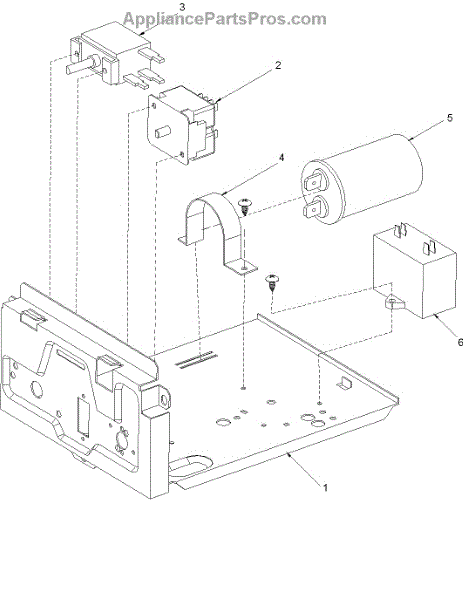 AppliancePartsPros.com
3
2
5
4
6
1