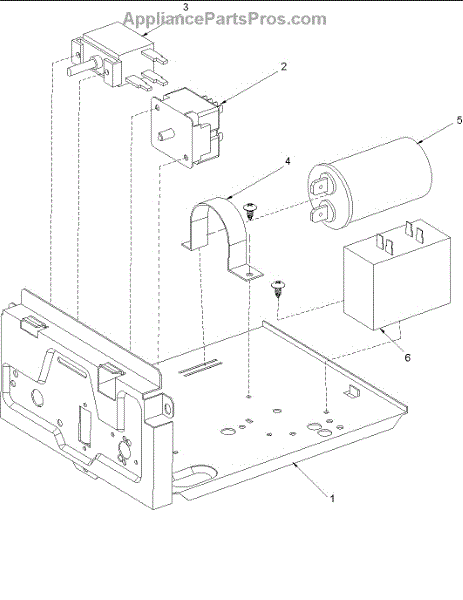 3
AppliancePartsPros.com
2
5
4
6
1