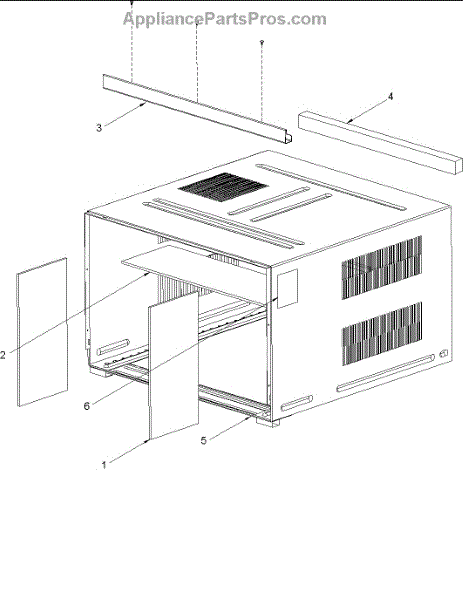 AppliancePartsPros.com

3

4

2

6

5

1