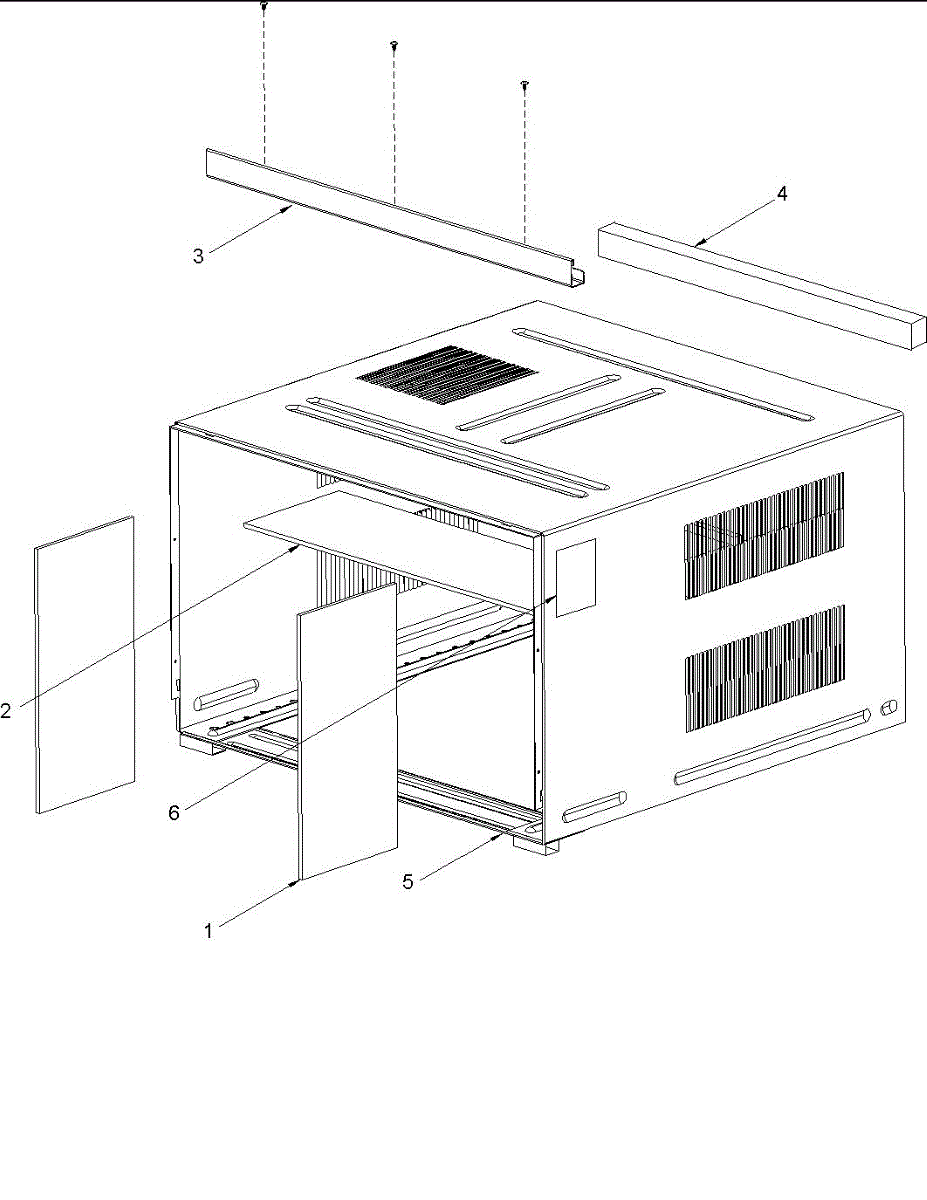 3
4
2
6
5
1