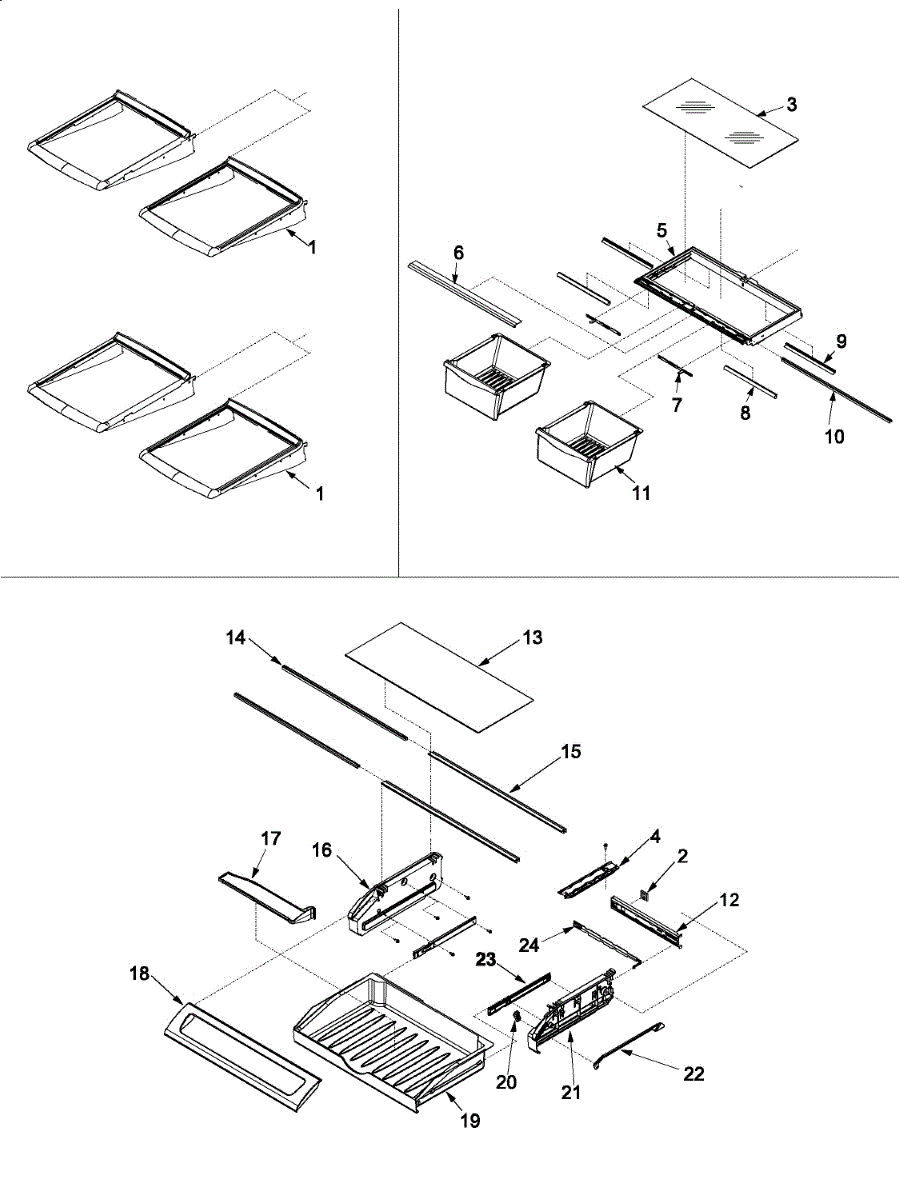 1
1
3
5
6
9
7
8
10
11
14
13
15
17
16
4
2
12
24
23
18
20
21
22
19