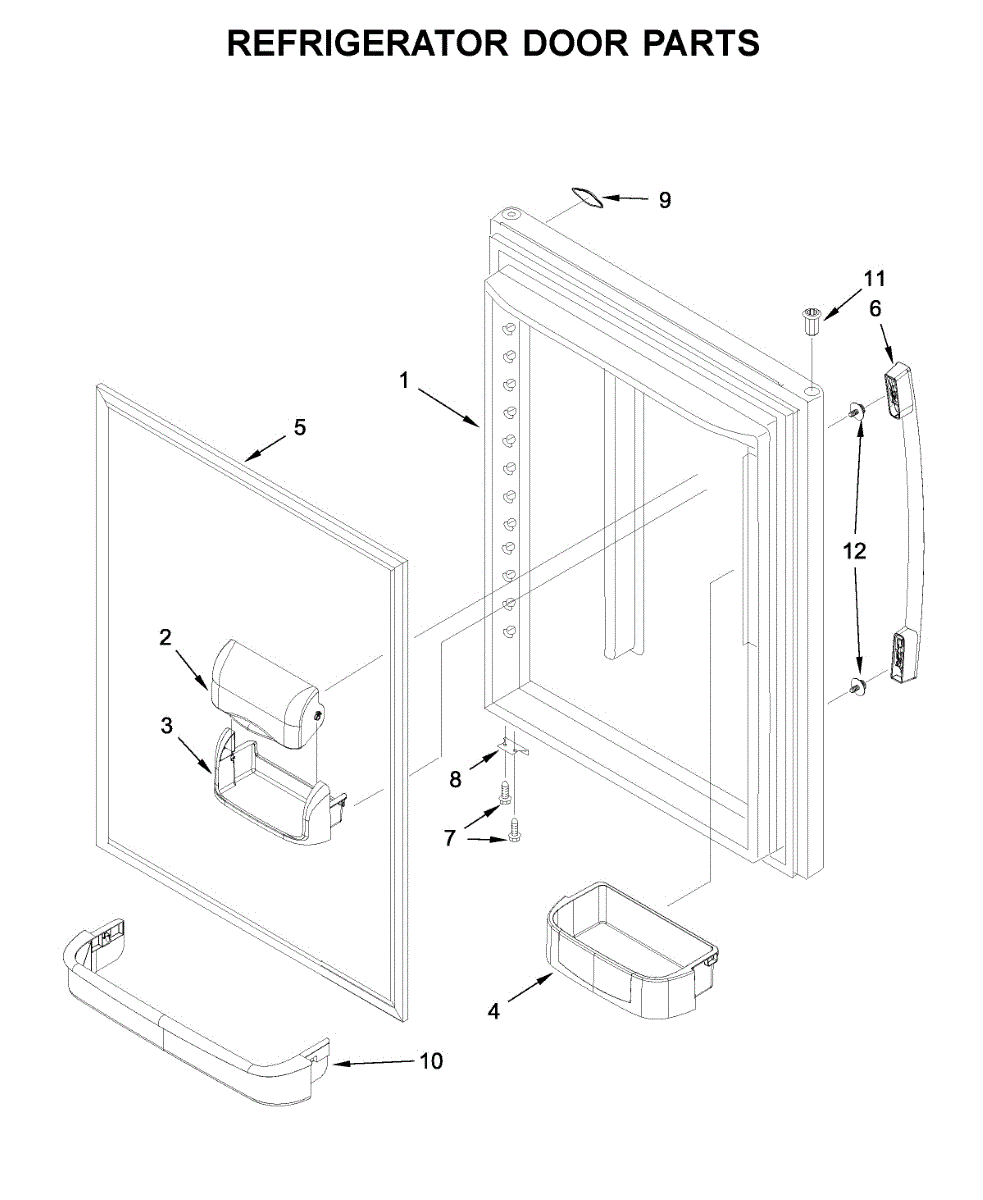 REFRIGERATOR DOOR PARTS

9
11
6
1
5
12
2
3
8
7
4
10