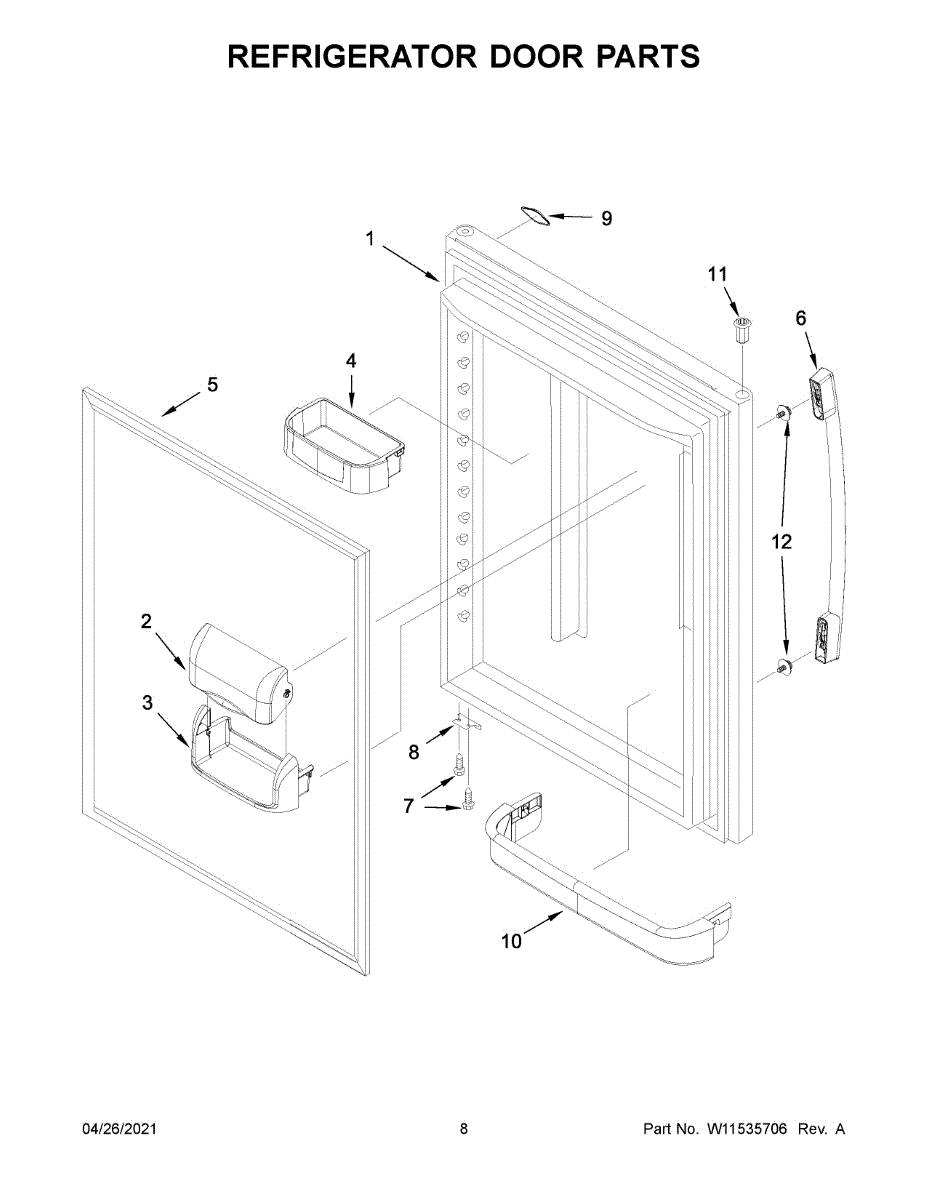 REFRIGERATOR DOOR PARTS

9

1

11

6

4

5

12

2

3

8

7

10

04/26/2021

8

Part No. W11535706 Rev. A