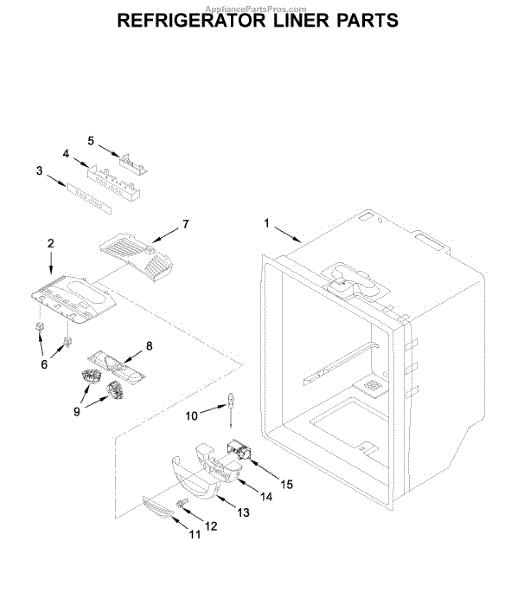 AppliancePartsPros.com
REFRIGERATOR LINER PARTS

5
4
3
7
1
2
6
8
9
10
15
14
13
12
11