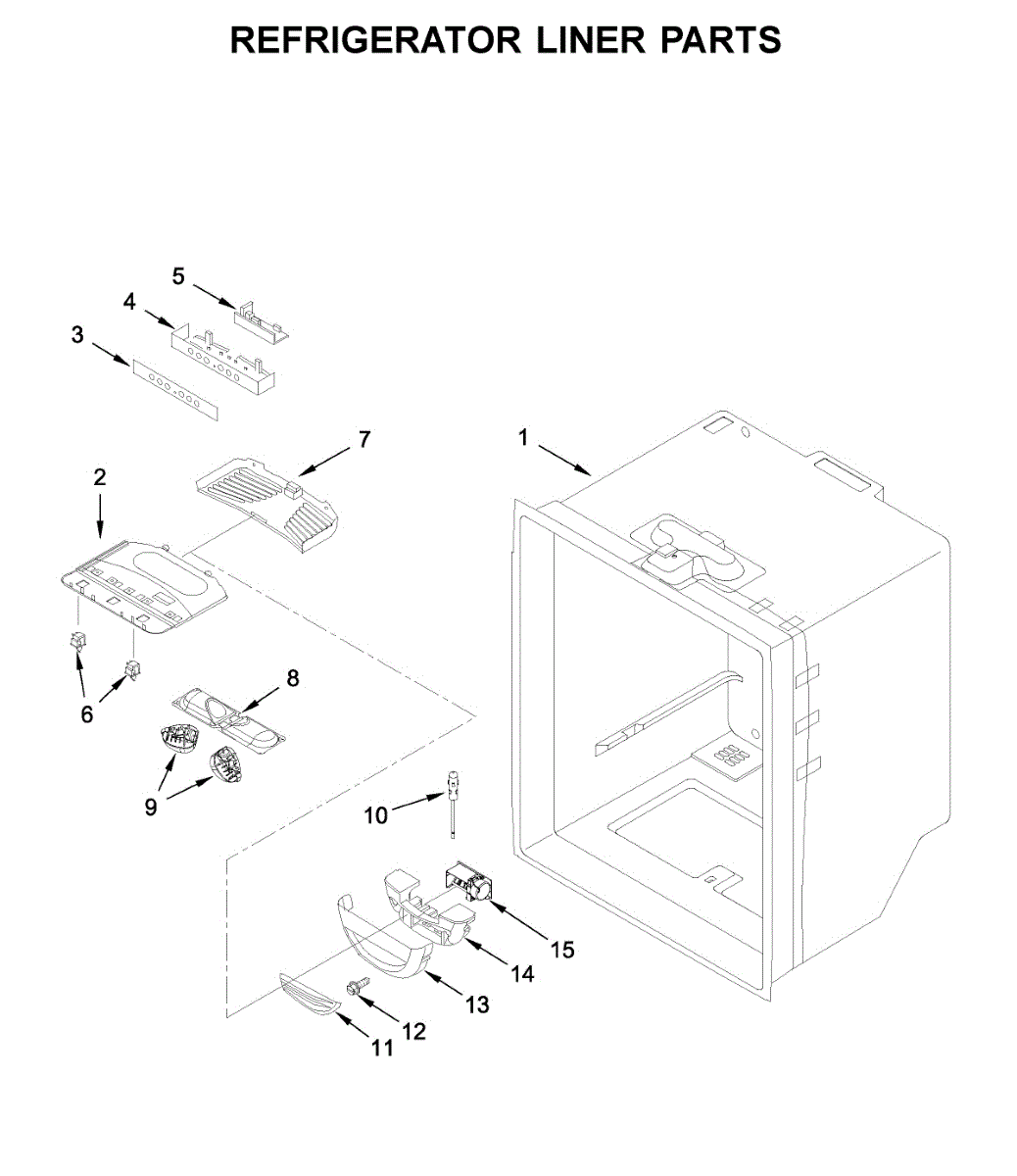 REFRIGERATOR LINER PARTS

5
4
3
7
1
2
6
8
9
10
15
14
13
12
11