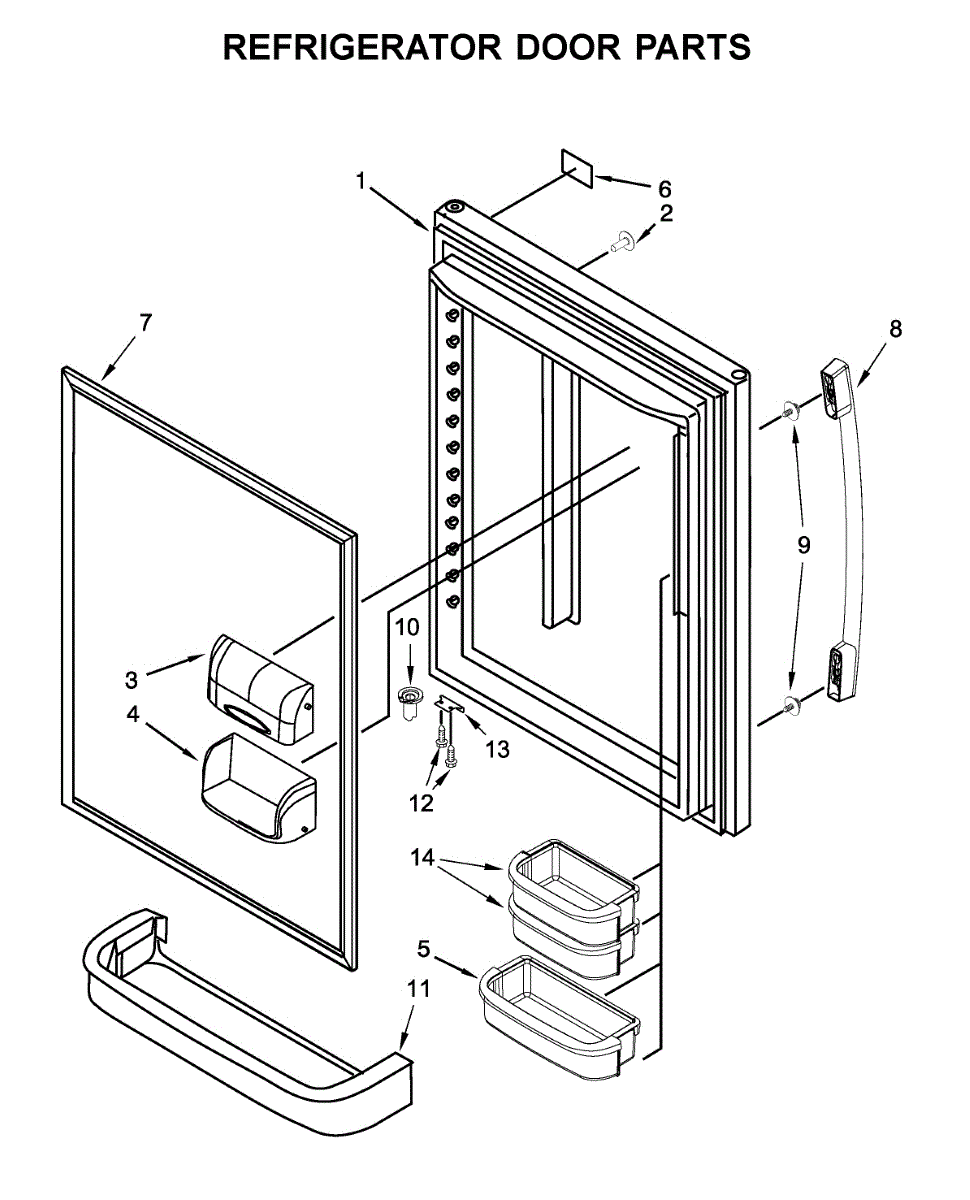 REFRIGERATOR DOOR PARTS

1
6
2
7
8
9
10
3
4
13
12
14
5
11