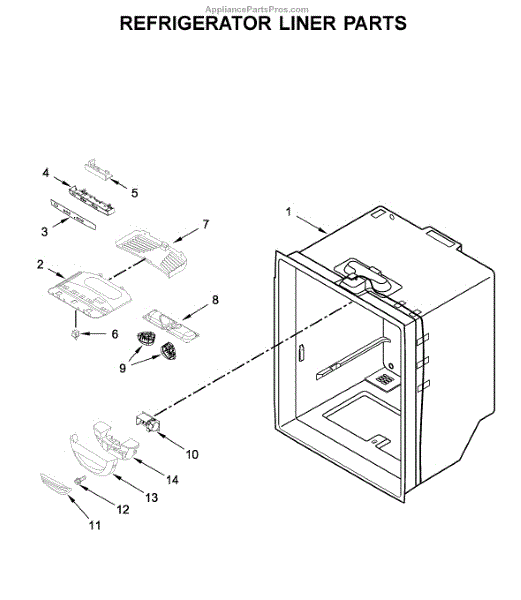 AppliancePartsPros.com
REFRIGERATOR LINER PARTS

4
5
3
7
1
2
8
6
9
10
14
13
12
11