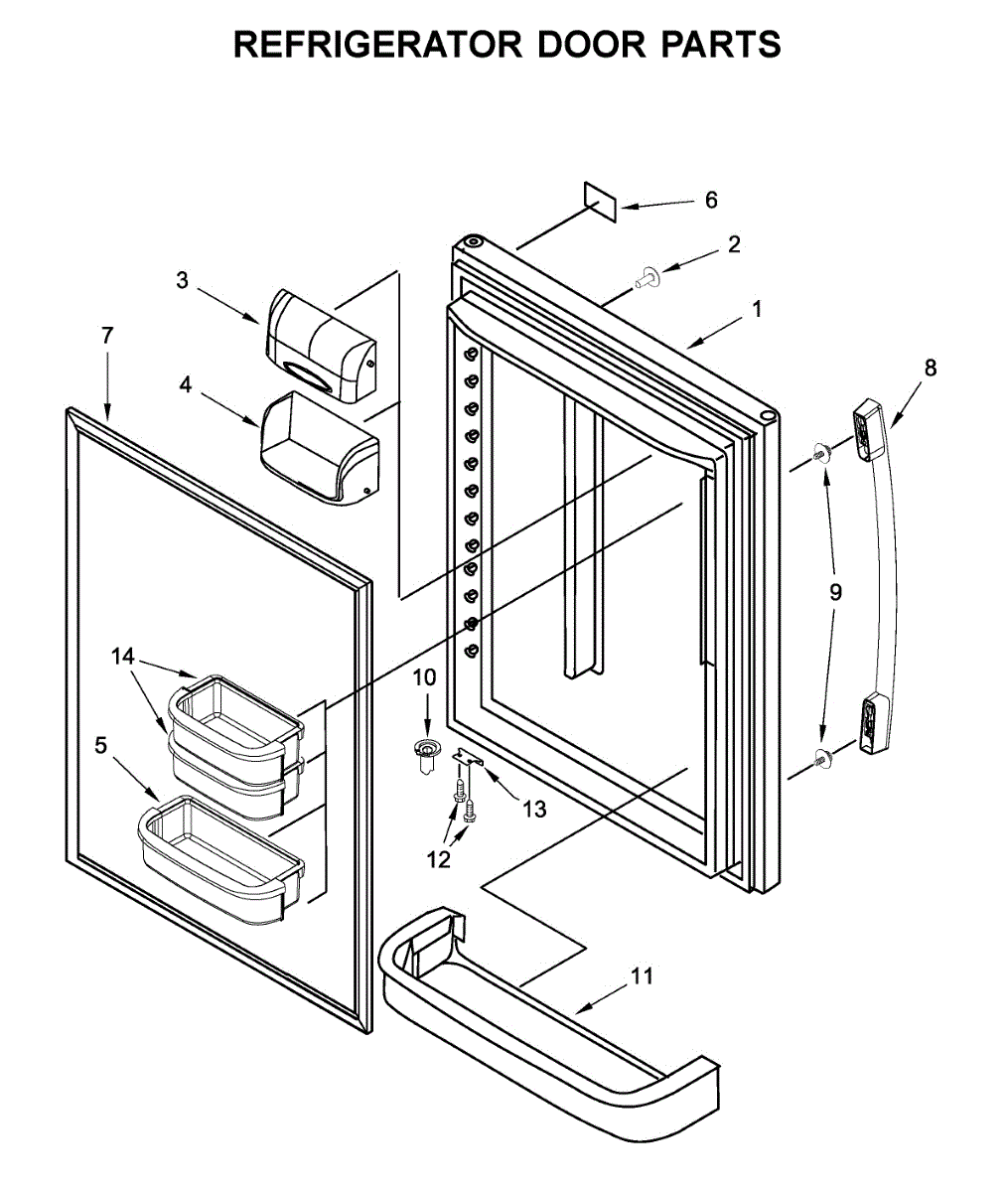 REFRIGERATOR DOOR PARTS

6
2
3
1
7
8
4
9
14
10
5
13
12
11