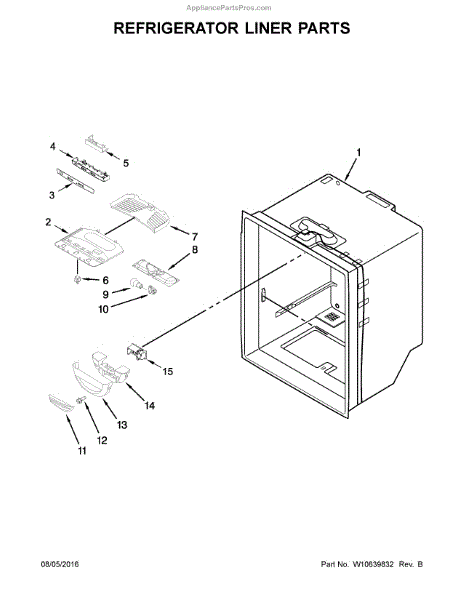 AppliancePartsPros.com

REFRIGERATOR LINER PARTS

4
5
3
1
2
7
8
6
9
10
15
14
13
12
11

08/05/2016

Part No. W10639832 Rev. B