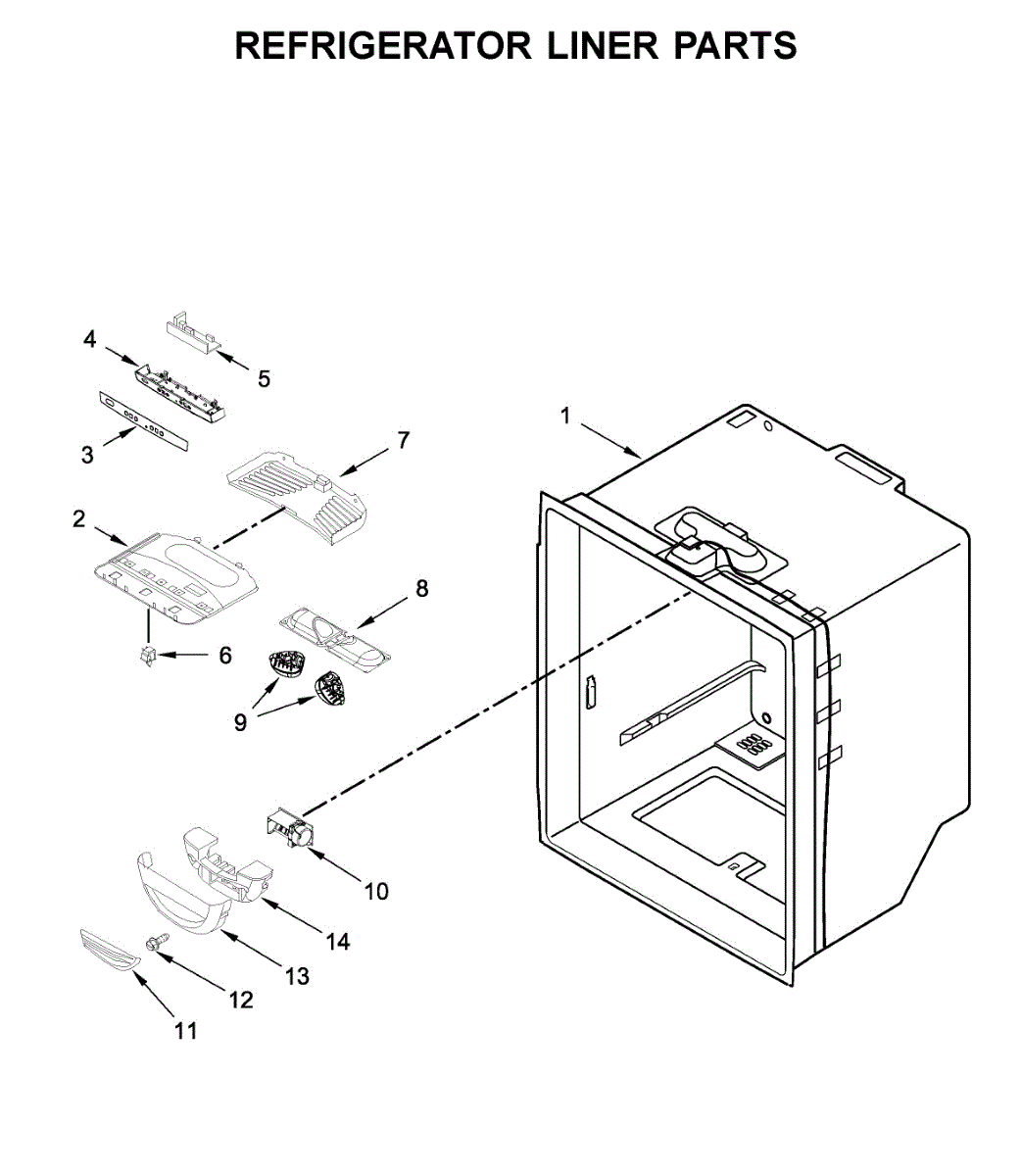 REFRIGERATOR LINER PARTS

4
5
3
7
1
2
8
6
9
10
14
13
12
11