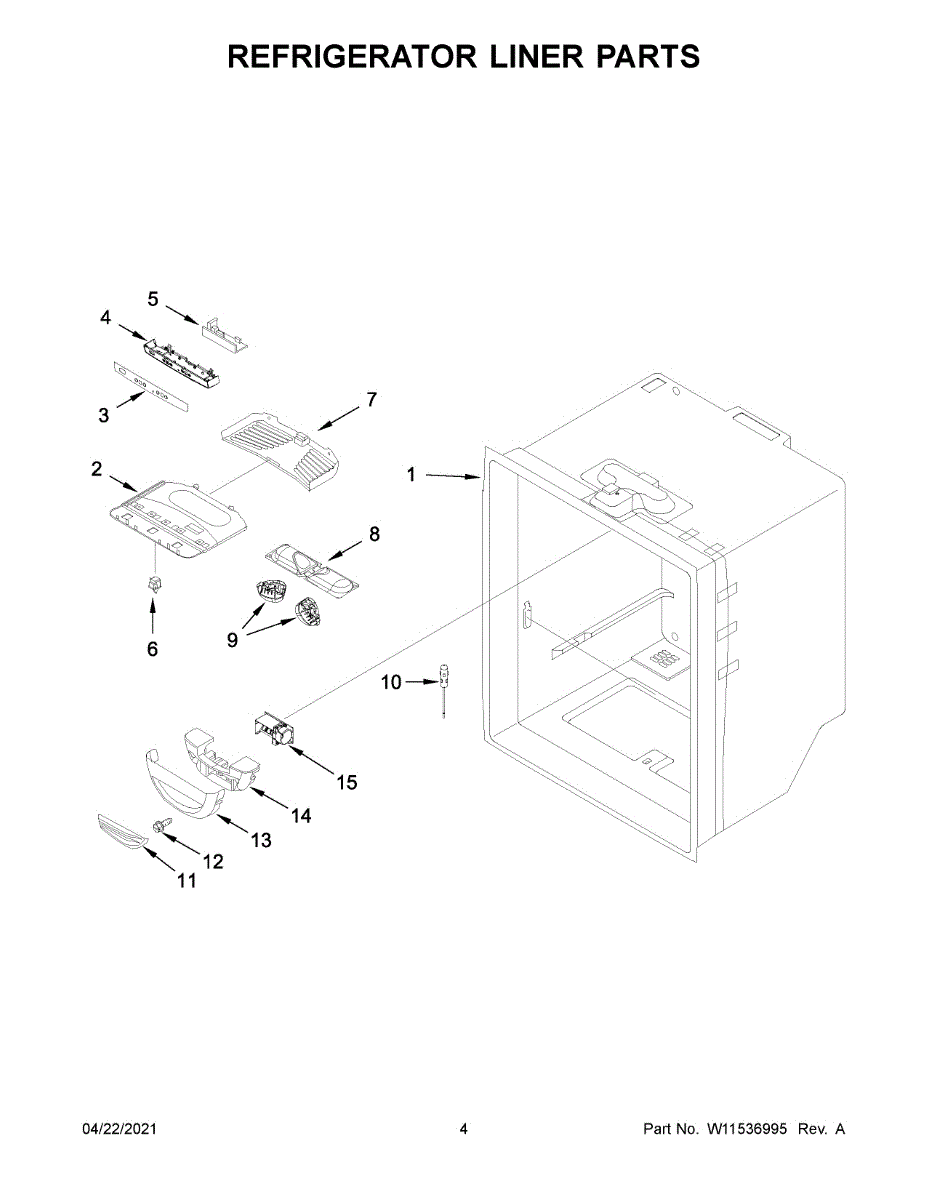 REFRIGERATOR LINER PARTS

5
4
3
7
2
1
8
6
9
10
15
14
13
12
11

04/22/2021
4
Part No. W11536995 Rev. A