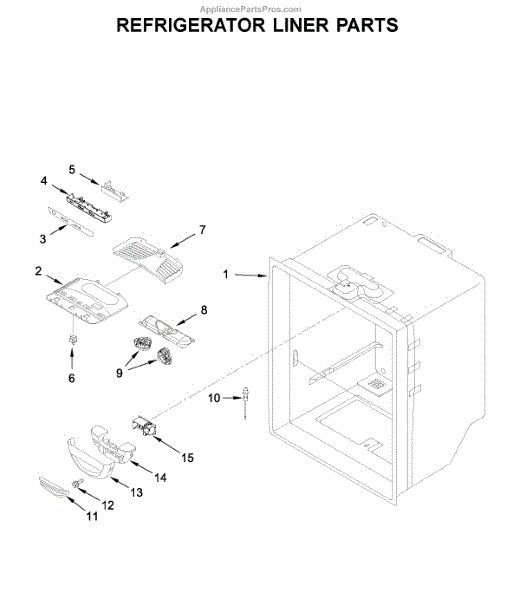 AppliancePartsPros.com
REFRIGERATOR LINER PARTS

5
4
3
7
2
1
8
6
9
10
15
14
13
12
11