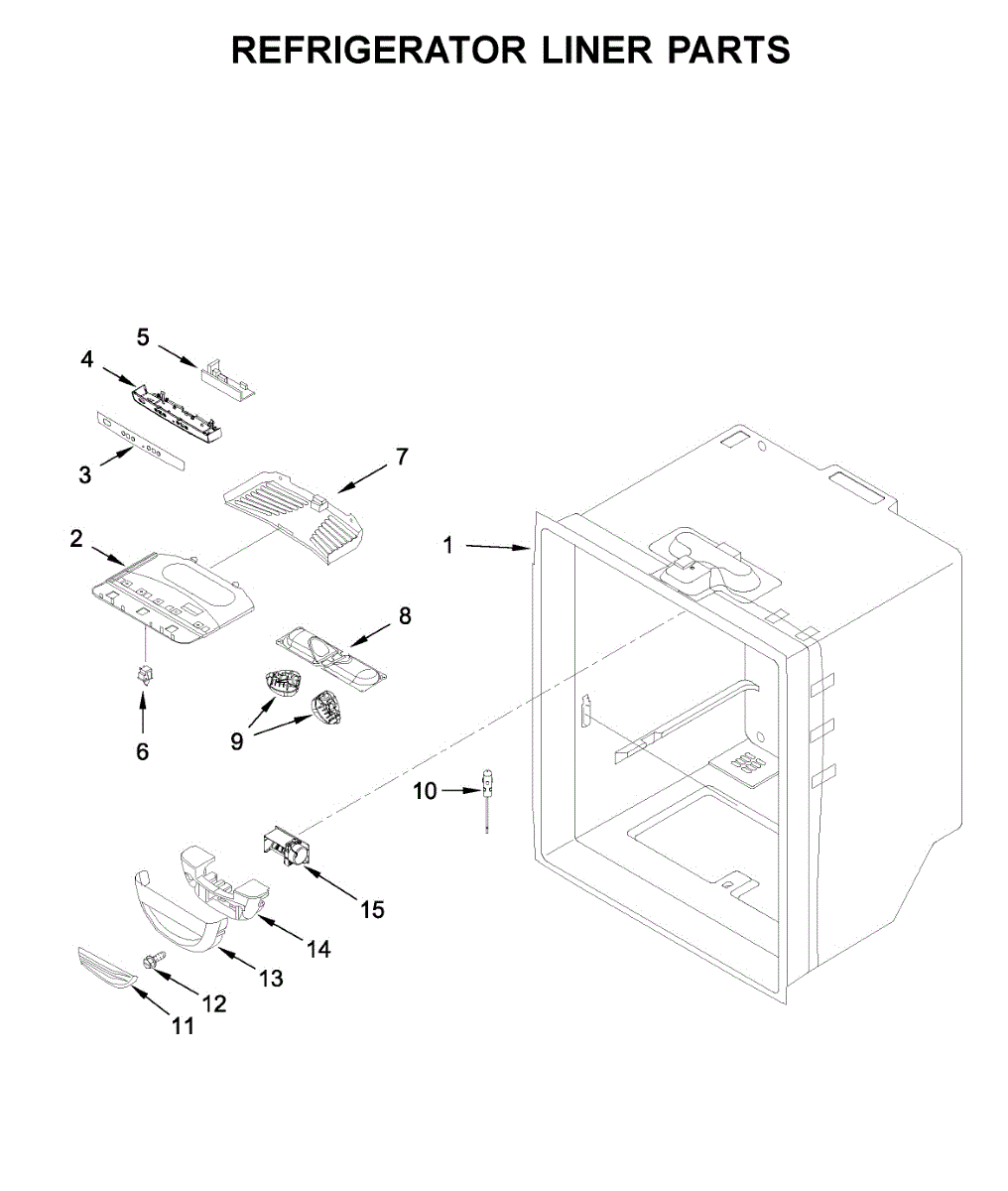 REFRIGERATOR LINER PARTS

5
4
3
7
2
1
8
6
9
10
15
14
13
12
11