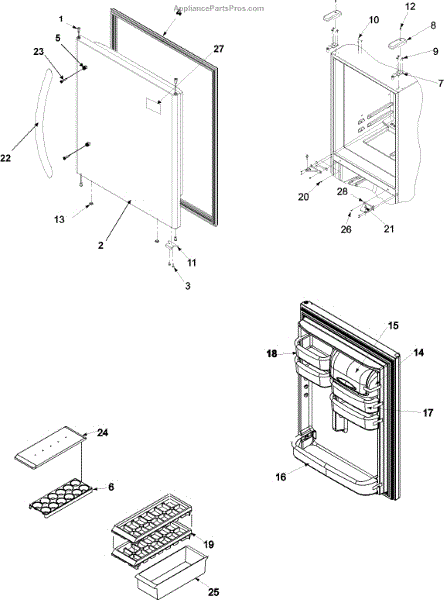 AppliancePartsPros.com

1
4
5
23
27
22
13
2
11
3

12
10
8
9
7
20
28
26
21

15
18
14
17
16

24
6
19
25