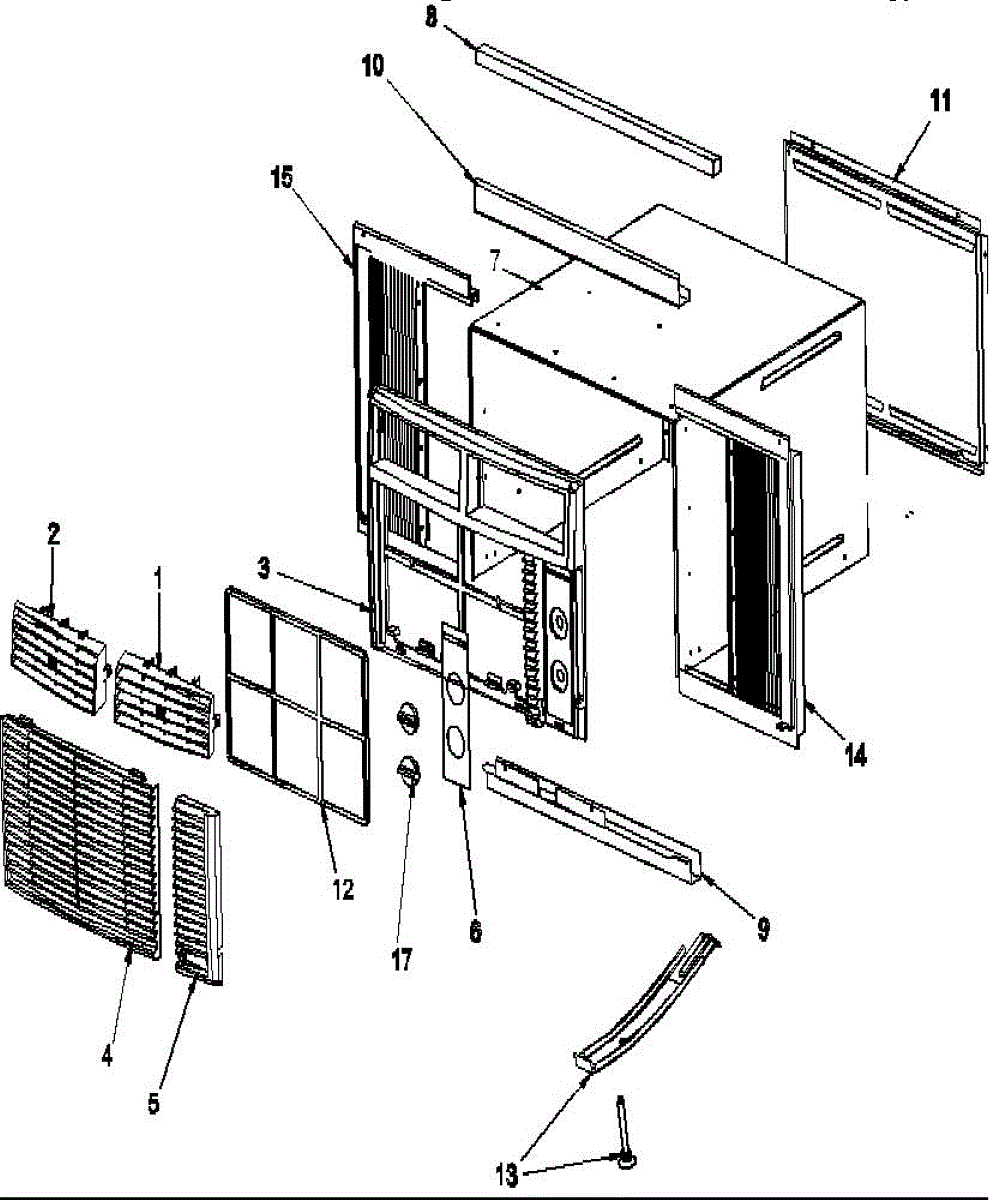 8
10
11
15
7
2
1
3
14
12
17
6
9
4
5
13