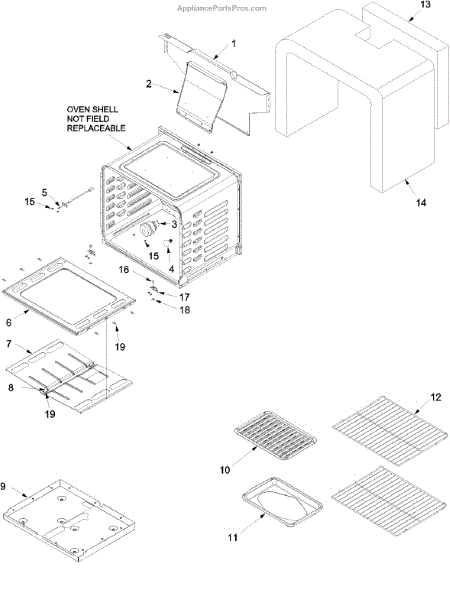 AppliancePartsPros.com

13

1

2

OVEN SHELL NOT FIELD REPLACEABLE

14

5

15

3

15

4

16

17

18

6

19

7

8

19

12

10

9

11