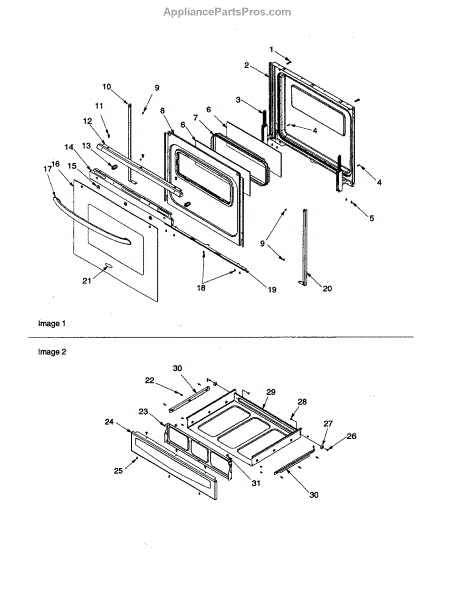 AppliancePartsPros.com

1
2
3
4
4
5
6
6
7
8
9
9
10
11
12
13
14
15
16
17
18
19
20
21

Image 1

Image 2

22
23
24
25
26
27
28
29
30
30
31