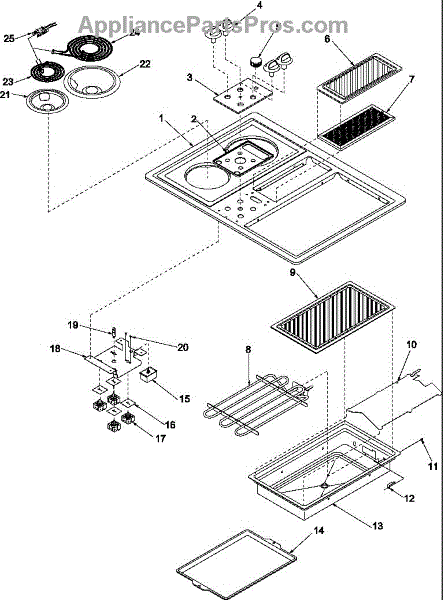 AppliancePartsPros.com

25
24
4
6
23
22
21
3
7
1
2
9
19
20
18
8
10
15
16
17
11
12
13
14