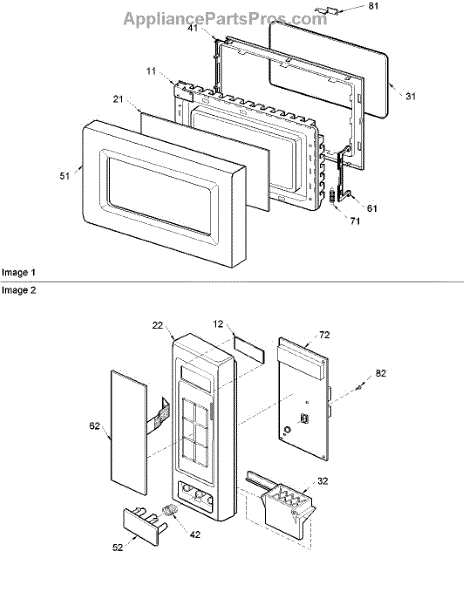 AppliancePartsPros.com

81
41
31
11
21
51
61
71

Image 1

Image 2

22
12
72
82
62
32
42
52