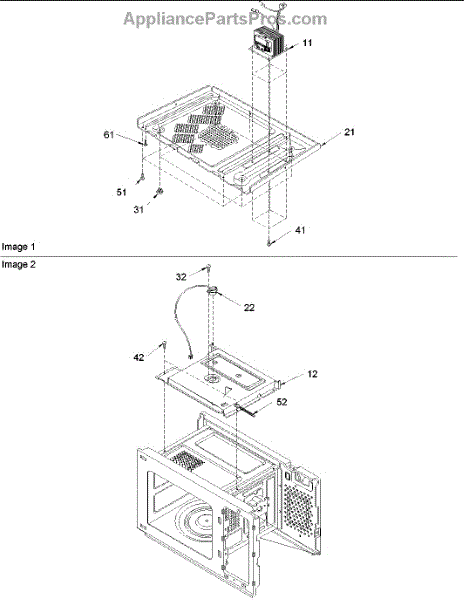 AppliancePartsPros.com

11
61
21
51
31
41

Image 1

Image 2

32
22
42
12
52