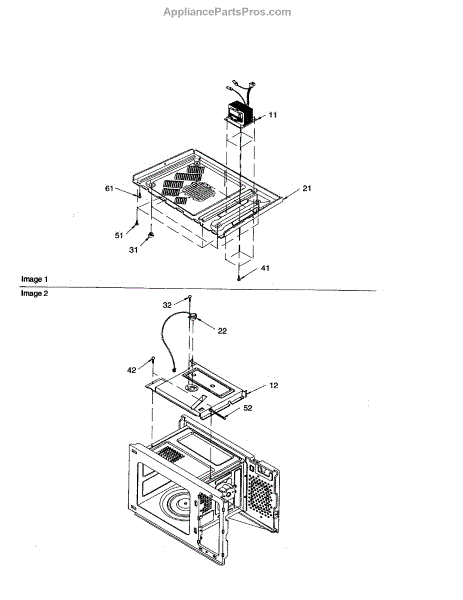 AppliancePartsPros.com

11

61

21

51

31

41

Image 1

Image 2

32

22

42

12

52