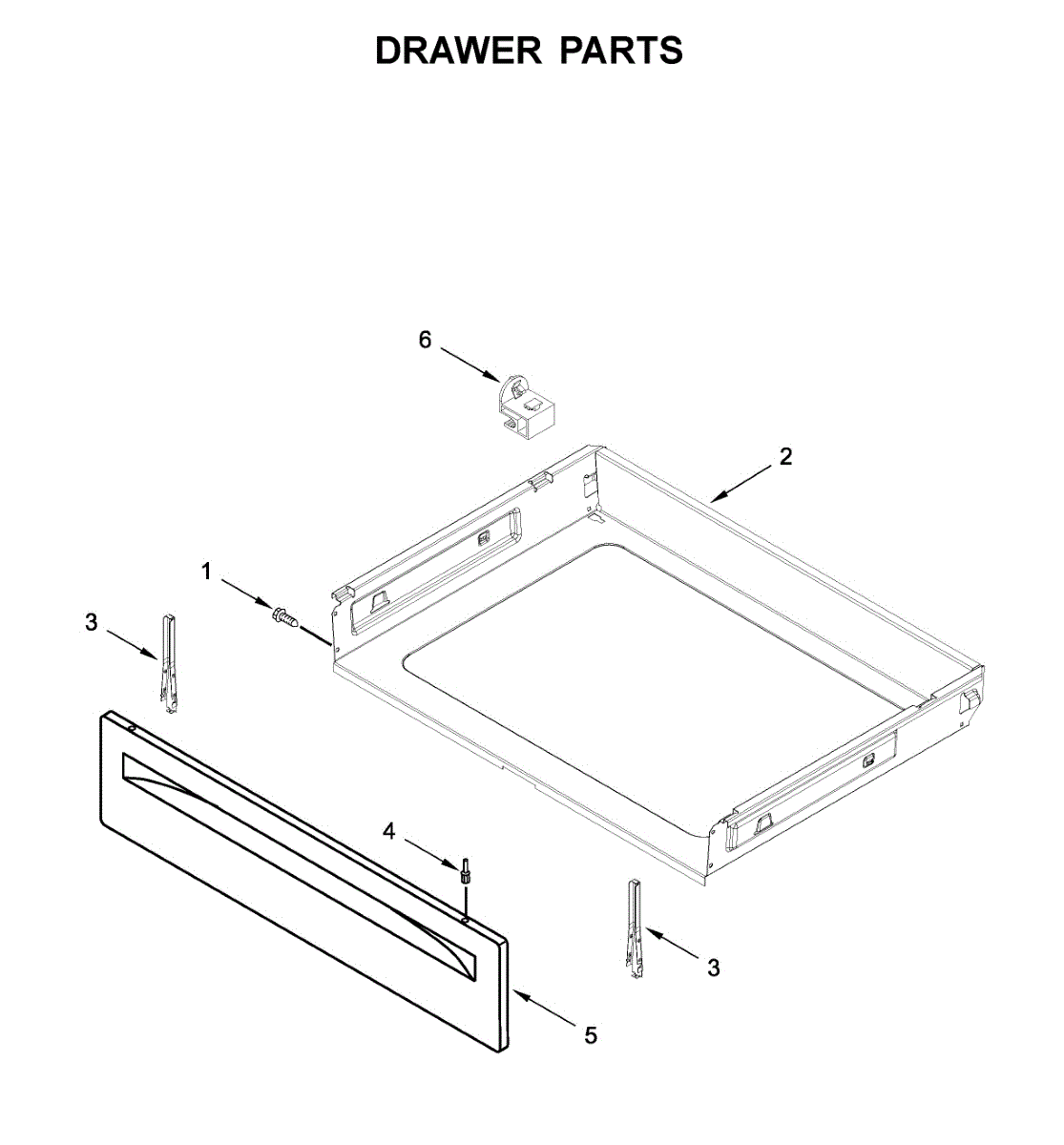 DRAWER PARTS

6

2

1

3

4

3

5