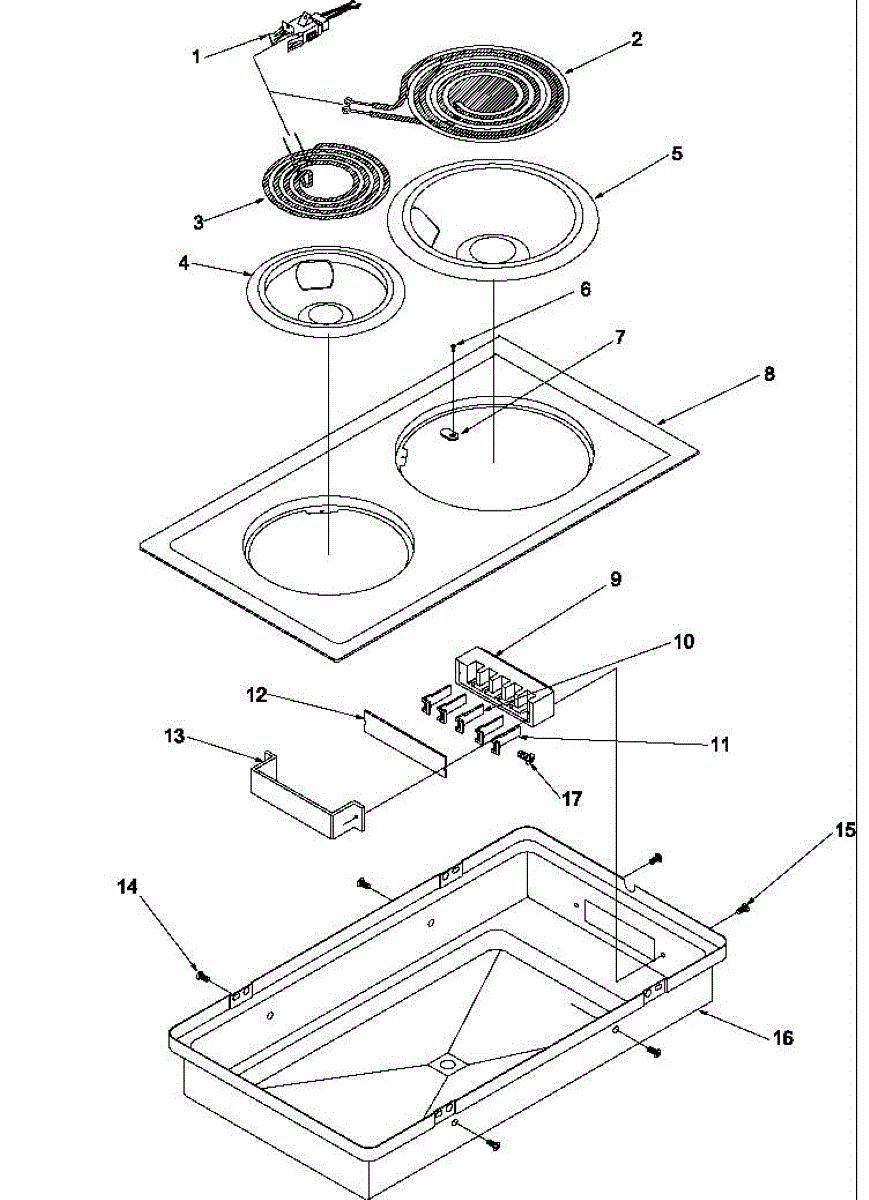 1
2
3
5
4
6
7
8
9
10
12
13
11
17
15
14
16