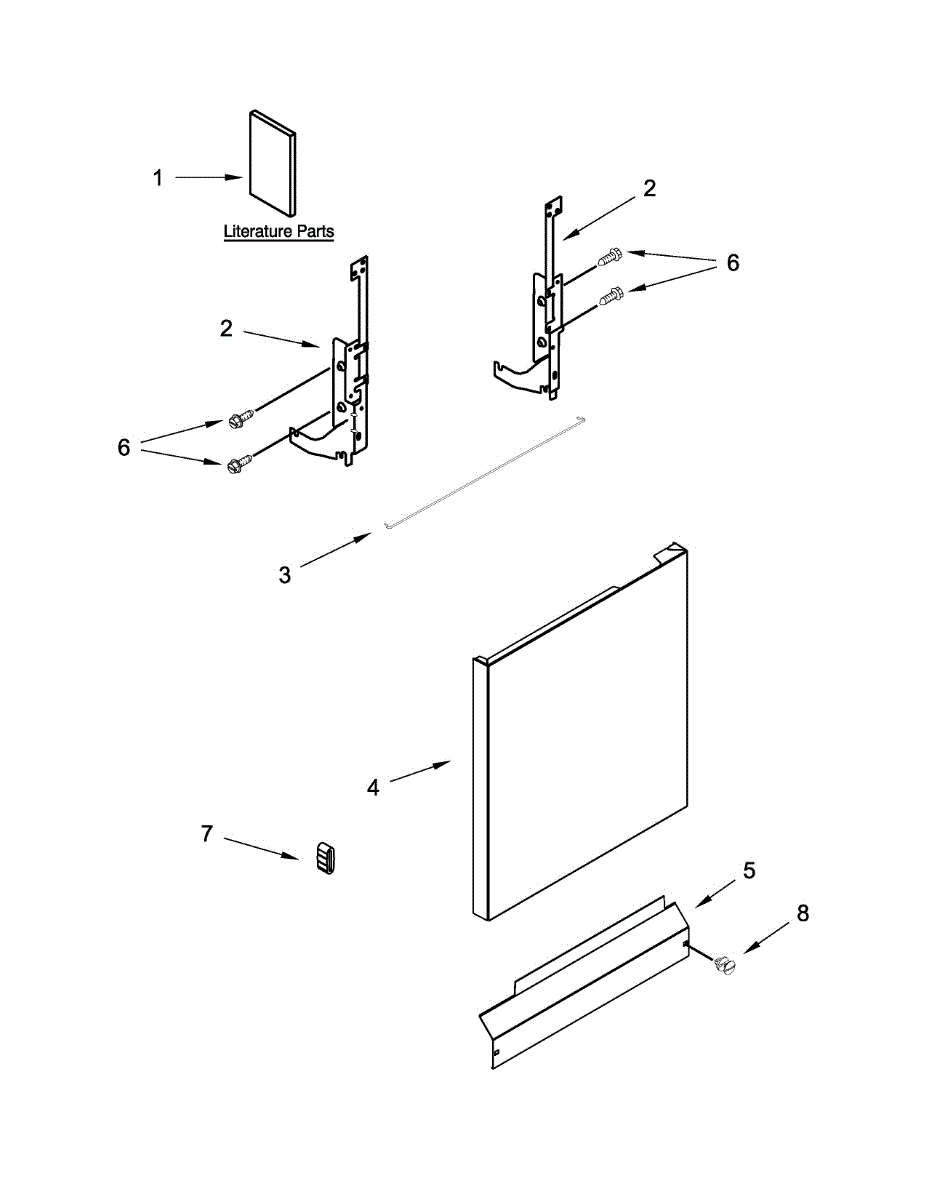 1

Literature Parts

2

6

2

6

3

4

7

5

8