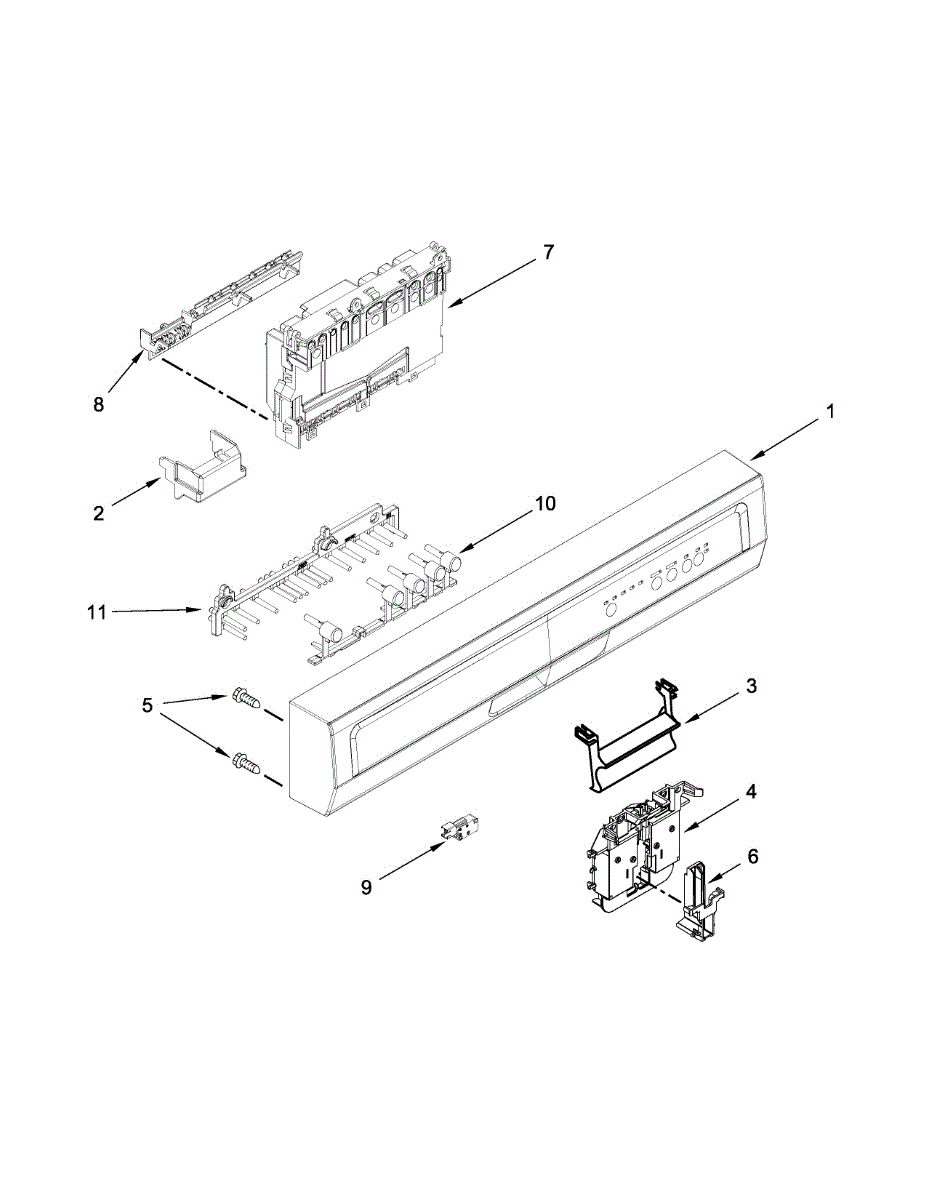 7
8
1
2
10
11
3
5
4
6
9