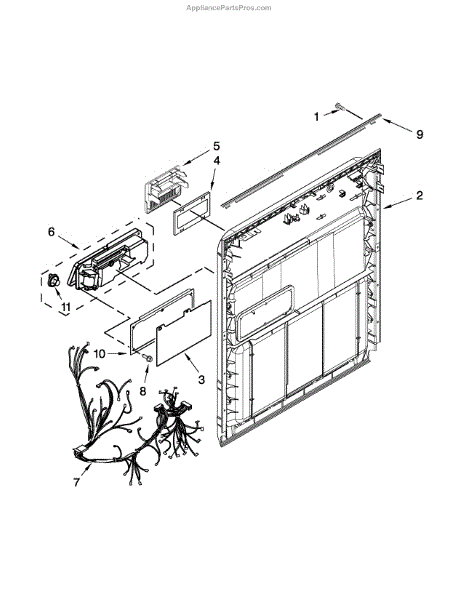 AppliancePartsPros.com

1
9
5
4
2
6
11
10
8
3
7