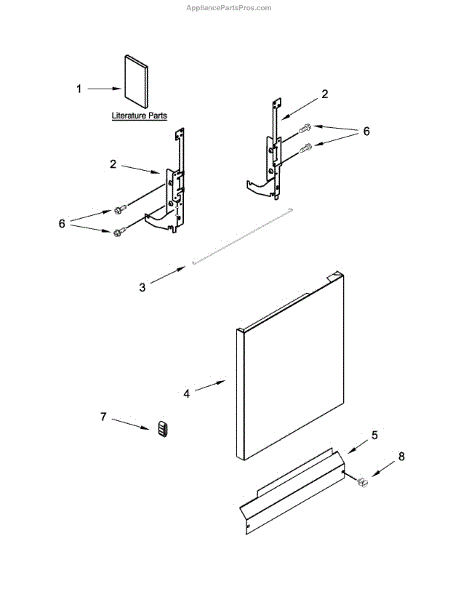 AppliancePartsPros.com

1

Literature Parts

2

6

2

6

3

4

7

5

8