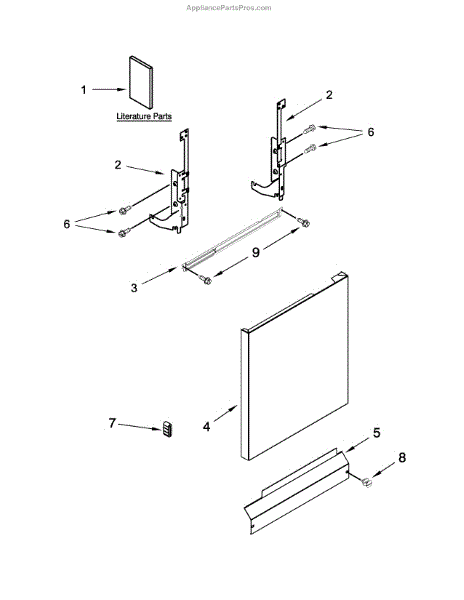 AppliancePartsPros.com

1

Literature Parts

2

6

2

6

9

3

4

7

5

8