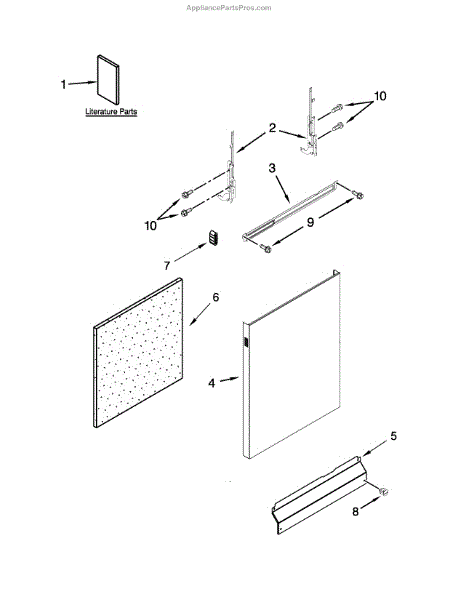 AppliancePartsPros.com

1

Literature Parts

10

2

3

10

9

7

6

4

5

8