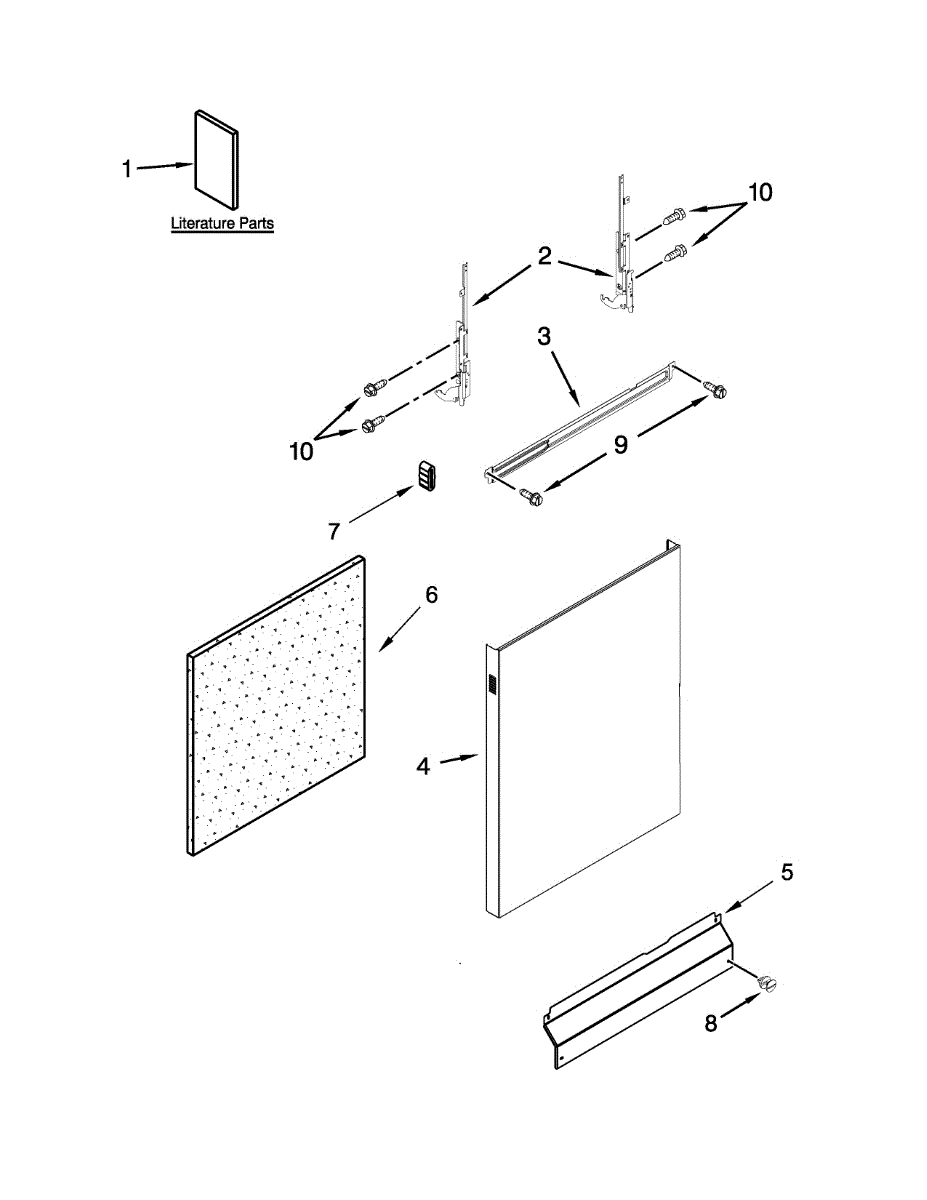 1

Literature Parts

10

2

3

10

9

7

6

4

5

8